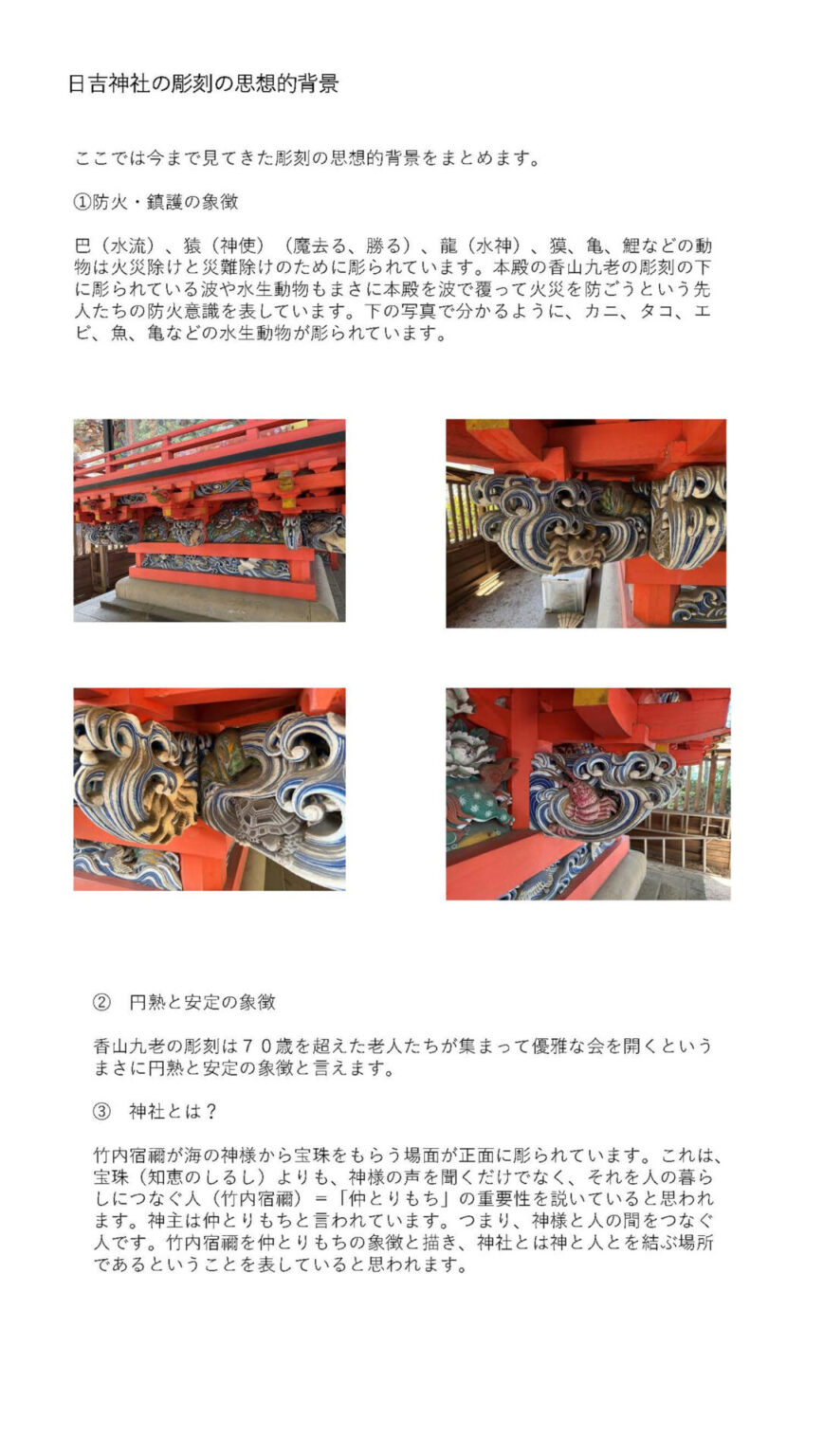 日吉神社の彫刻の思想的背景

ここでは今まで見てきた彫刻の思想的背景をまとめます。

①防火・鎮護の象徴

巴（水流）、猿（神使）（魔去る、勝る）、龍（水神）、獏、亀、鯉などの動物は火災除けと災難除けのために彫られています。本殿の香山九老の彫刻の下に彫られている波や水生動物もまさに本殿を波で覆って火災を防ごうという先人たちの防火意識を表しています。下の写真で分かるように、カニ、タコ、エビ、魚、亀などの水生動物が彫られています。

② 円熟と安定の象徴

香山九老の彫刻は７０歳を超えた老人たちが集まって優雅な会を開くというまさに円熟と安定の象徴と言えます。

③ 神社とは？

竹内宿禰が海の神様から宝珠をもらう場面が正面に彫られています。これは、宝珠（知恵のしるし）よりも、神様の声を聞くだけでなく、それを人の暮らしにつなぐ人（竹内宿禰）＝「仲とりもち」の重要性を説いていると思われます。神主は仲とりもちと言われています。つまり、神様と人の間をつなぐ人です。竹内宿禰を仲とりもちの象徴と描き、神社とは神と人とを結ぶ場所であるということを表していると思われます。